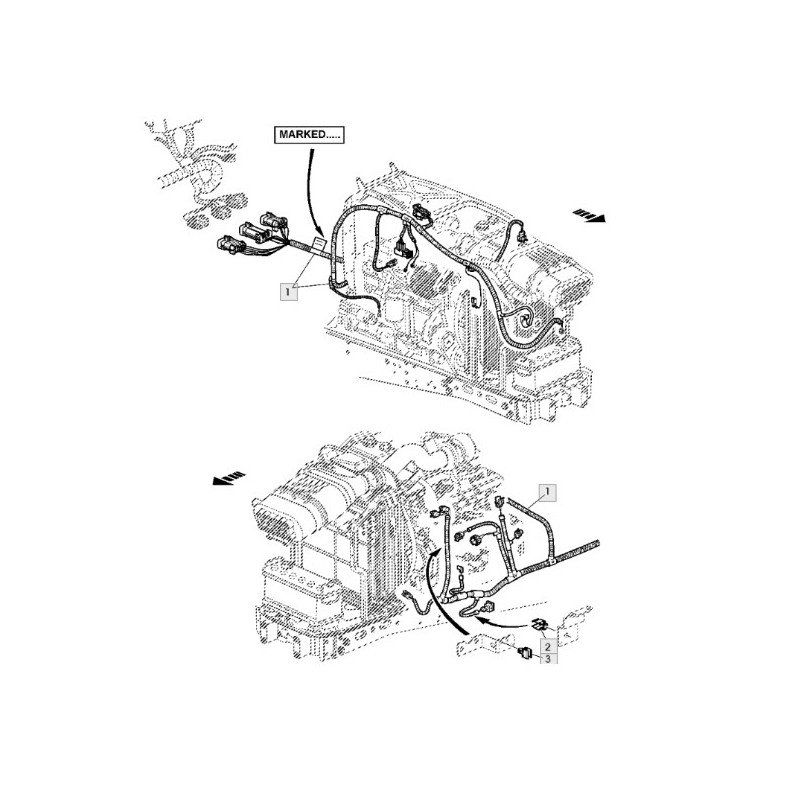 MARKED.....

1

1

2

3