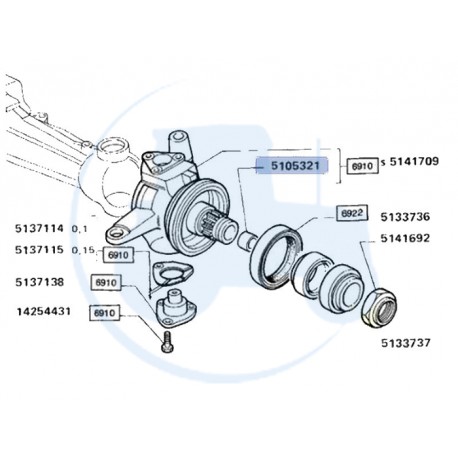 5105321

6910 s 5141709

6922

5133736

5141692

5137114 0,1

5137115 0,15

6910

5137138

6910

14254431

6910

5133737